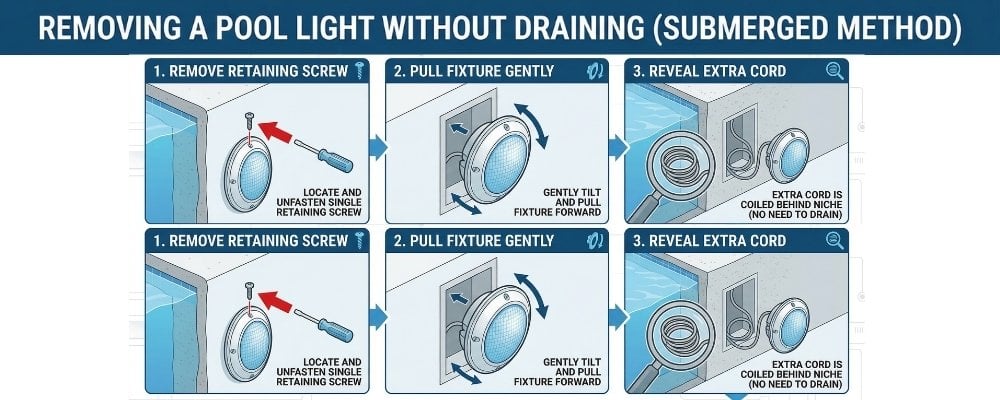 REMOVING A POOL LIGHT WITHOUT DRAINING (SUBMERGED METHOD)

1. REMOVE RETAINING SCREW

LOCATE AND UNFASTEN SINGLE RETAINING SCREW

2. PULL FIXTURE GENTLY

GENTLY TILT AND PULL FIXTURE FORWARD

3. REVEAL EXTRA CORD

EXTRA CORD IS COILED BEHIND NICHE (NO NEED TO DRAIN)

1. REMOVE RETAINING SCREW

LOCATE AND UNFASTEN SINGLE RETAINING SCREW

2. PULL FIXTURE GENTLY

GENTLY TILT AND PULL FIXTURE FORWARD

3. REVEAL EXTRA CORD

EXTRA CORD IS COILED BEHIND NICHE (NO NEED TO DRAIN)